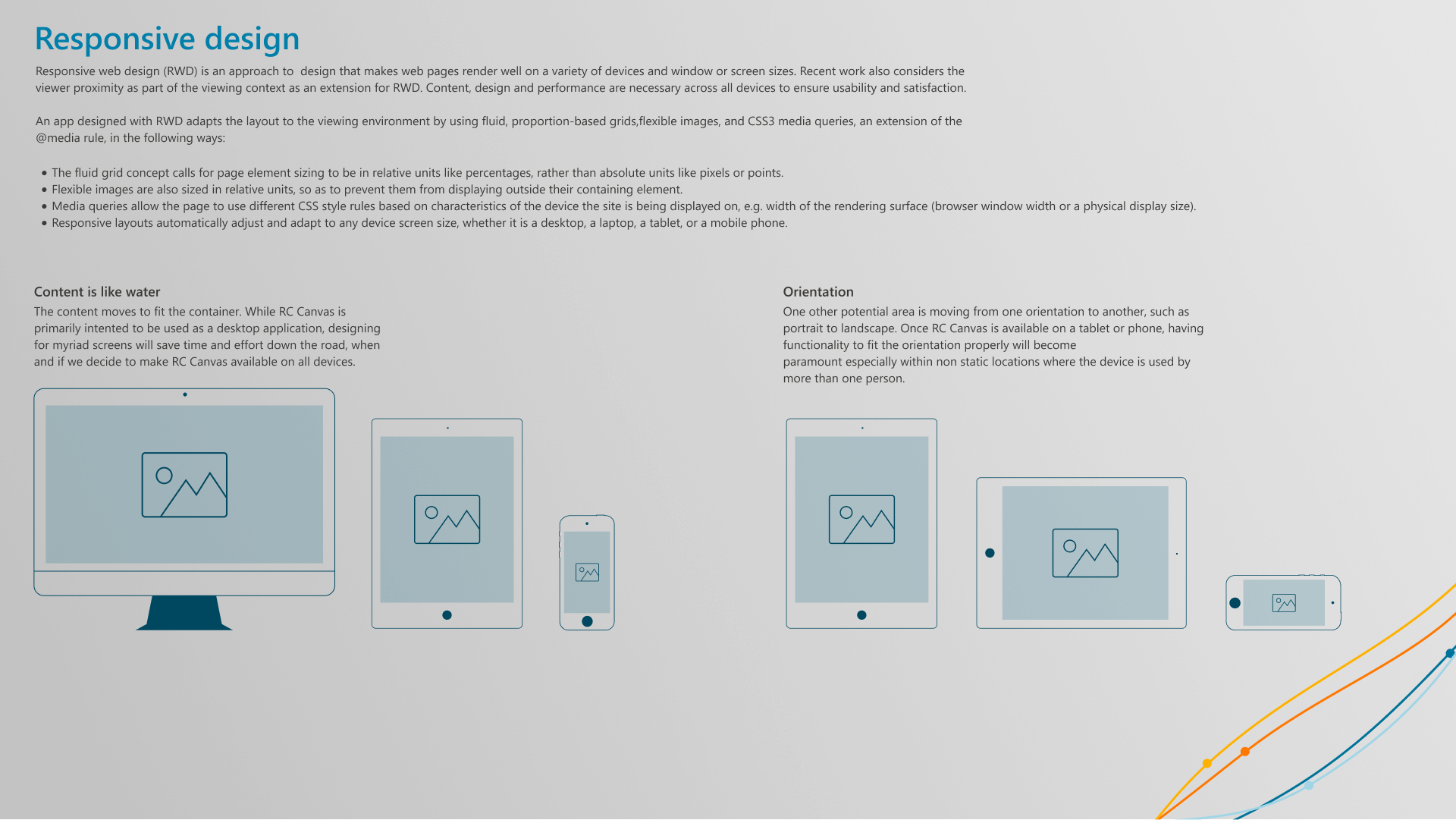 Responsive design

Responsive web design (RWD) is an approach to design that makes web pages render well on a variety of devices and window or screen sizes. Recent work also considers the viewer proximity as part of the viewing context as an extension for RWD. Content, design and performance are necessary across all devices to ensure usability and satisfaction.

An app designed with RWD adapts the layout to the viewing environment by using fluid, proportion-based grids,flexible images, and CSS3 media queries, an extension of the @media rule, in the following ways:

• The fluid grid concept calls for page element sizing to be in relative units like percentages, rather than absolute units like pixels or points.
• Flexible images are also sized in relative units, so as to prevent them from displaying outside their containing element.
• Media queries allow the page to use different CSS style rules based on characteristics of the device the site is being displayed on, e.g. width of the rendering surface (browser window width or a physical display size).
• Responsive layouts automatically adjust and adapt to any device screen size, whether it is a desktop, a laptop, a tablet, or a mobile phone.

Content is like water

The content moves to fit the container. While RC Canvas is primarily intented to be used as a desktop application, designing for myriad screens will save time and effort down the road, when and if we decide to make RC Canvas available on all devices.

Orientation

One other potential area is moving from one orientation to another, such as portrait to landscape. Once RC Canvas is available on a tablet or phone, having functionality to fit the orientation properly will become paramount especially within non static locations where the device is used by more than one person.